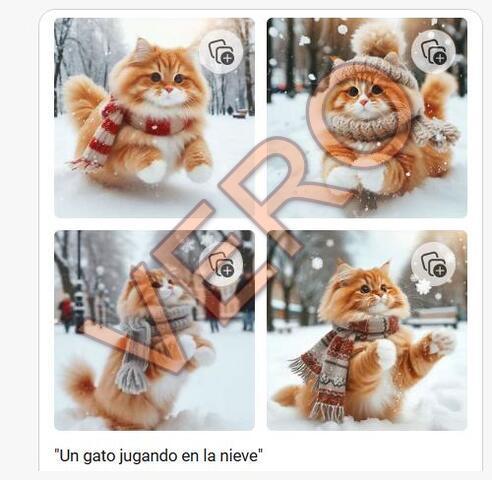 VERO

"Un gato jugando en la nieve"